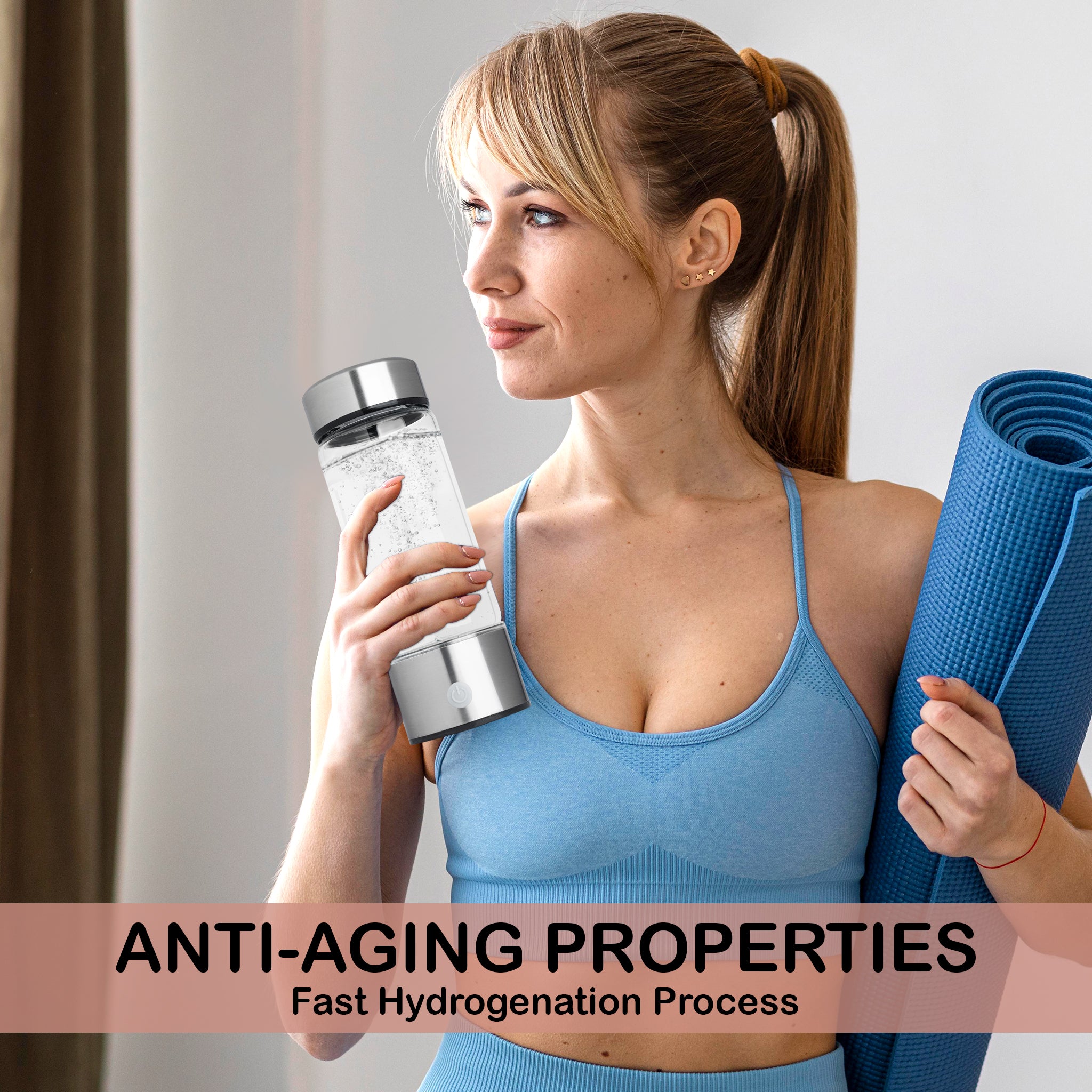 ANTI-AGING PROPERTIES
Fast Hydrogenation Process