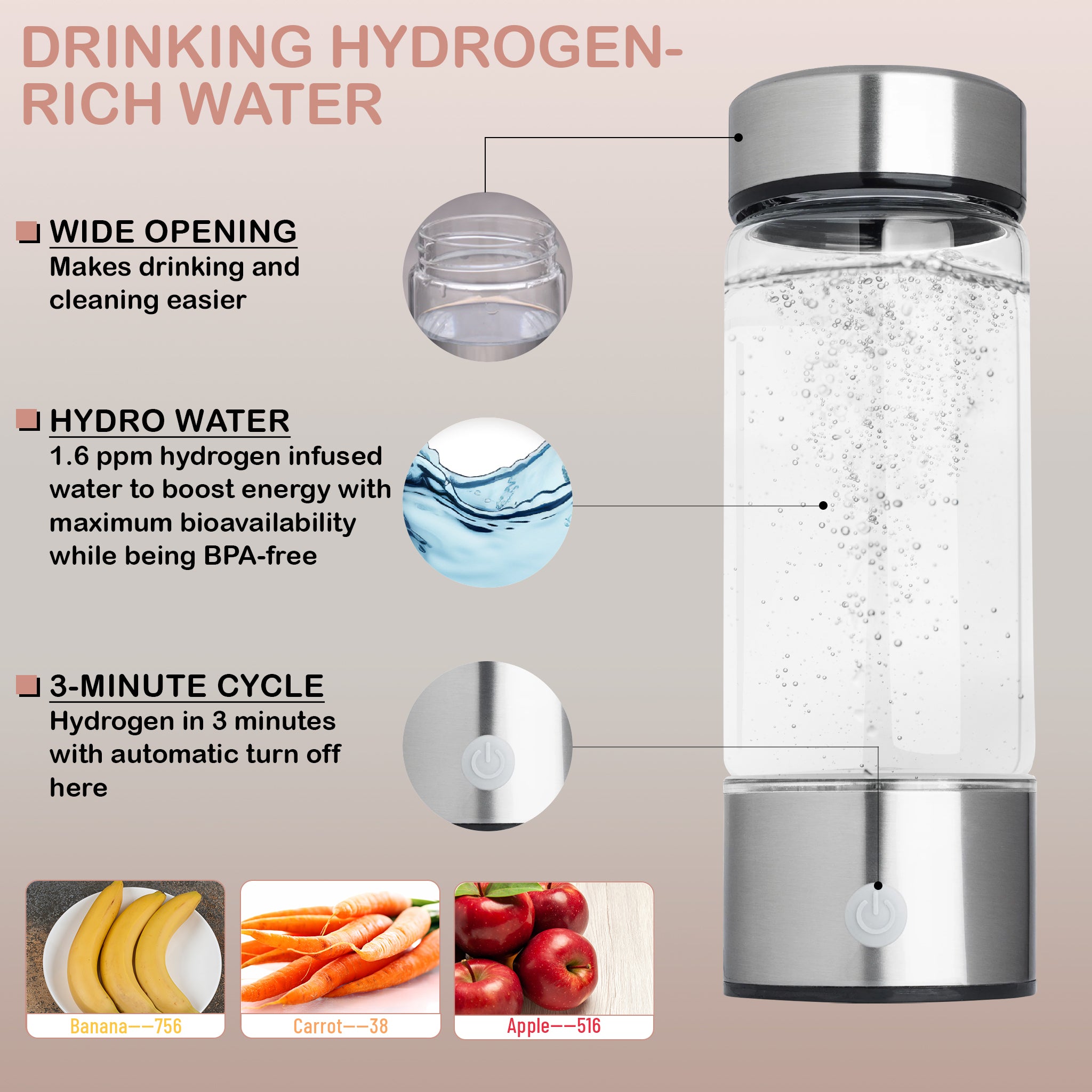 DRINKING HYDROGEN-RICH WATER

WIDE OPENING
Makes drinking and cleaning easier

HYDRO WATER
1.6 ppm hydrogen infused water to boost energy with maximum bioavailability while being BPA-free

3-MINUTE CYCLE
Hydrogen in 3 minutes with automatic turn off here

Banana——756

Carrot——38

Apple——516