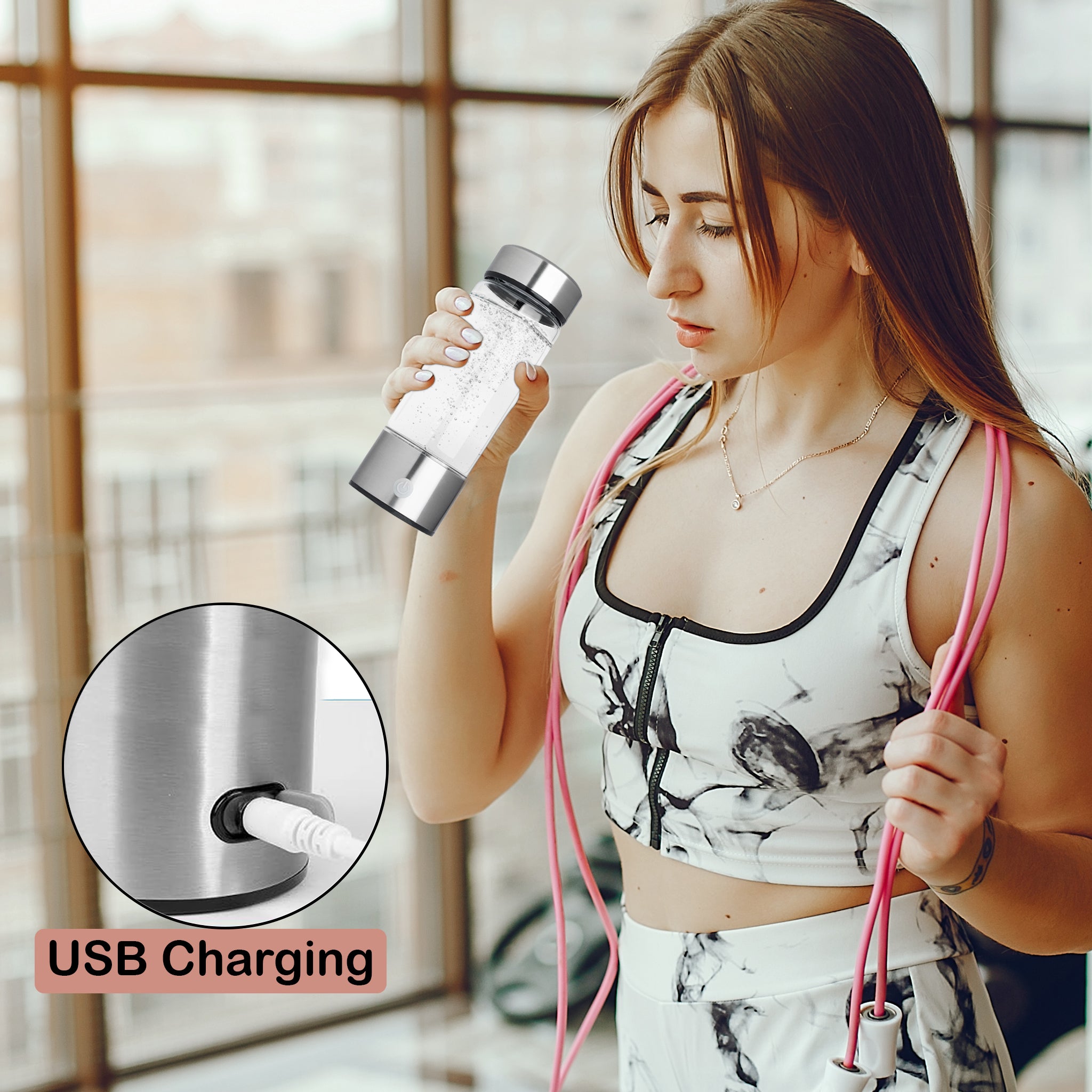 USB Charging